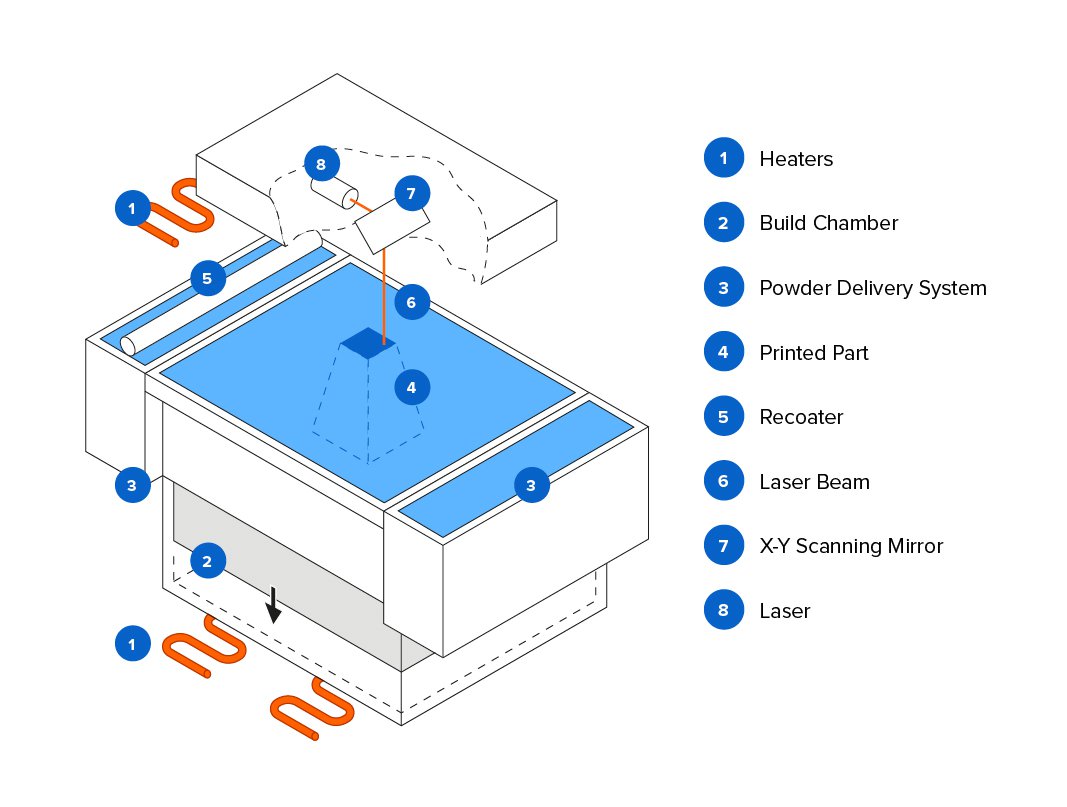 8
7
1
5
6
4
3
3
2
1

1 Heaters
2 Build Chamber
3 Powder Delivery System
4 Printed Part
5 Recoater
6 Laser Beam
7 X-Y Scanning Mirror
8 Laser